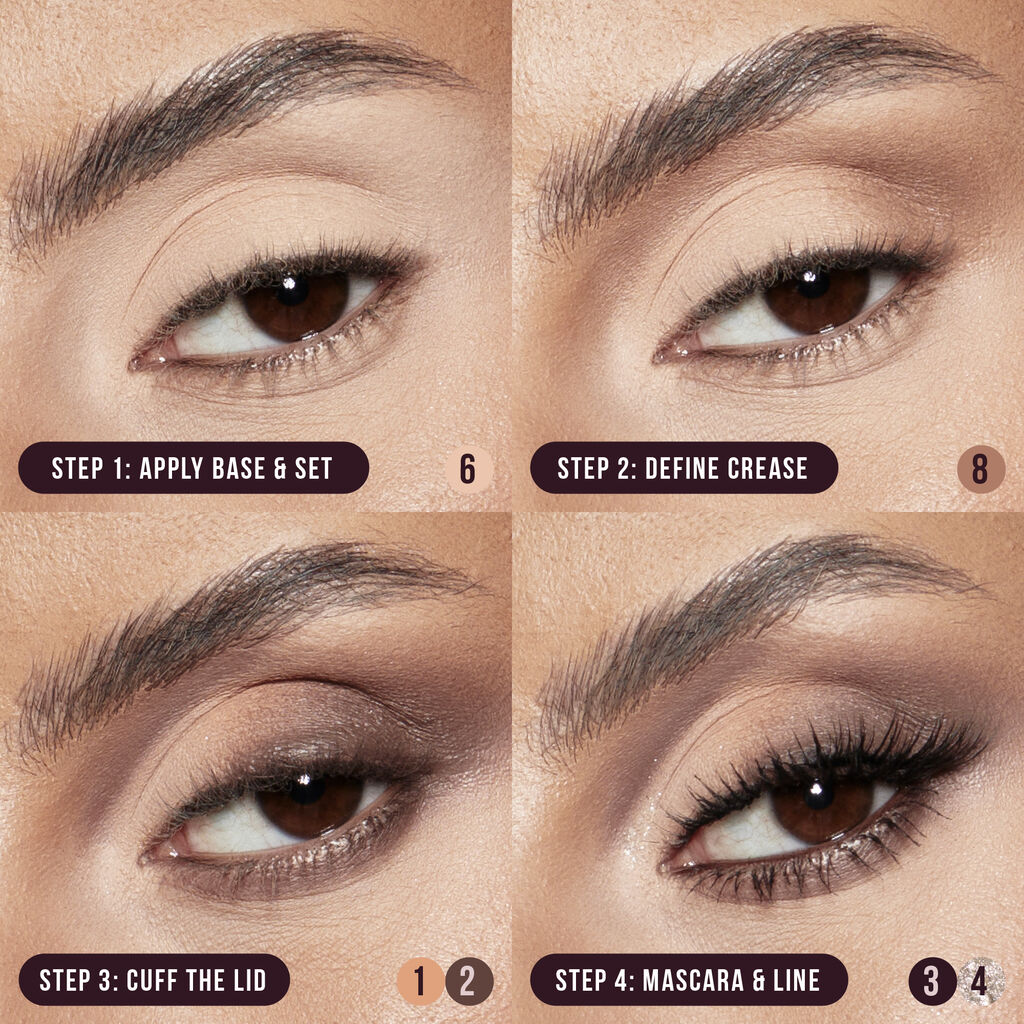 STEP 1: APPLY BASE & SET
6

STEP 2: DEFINE CREASE
8

STEP 3: CUFF THE LID
1 2

STEP 4: MASCARA & LINE
3 4